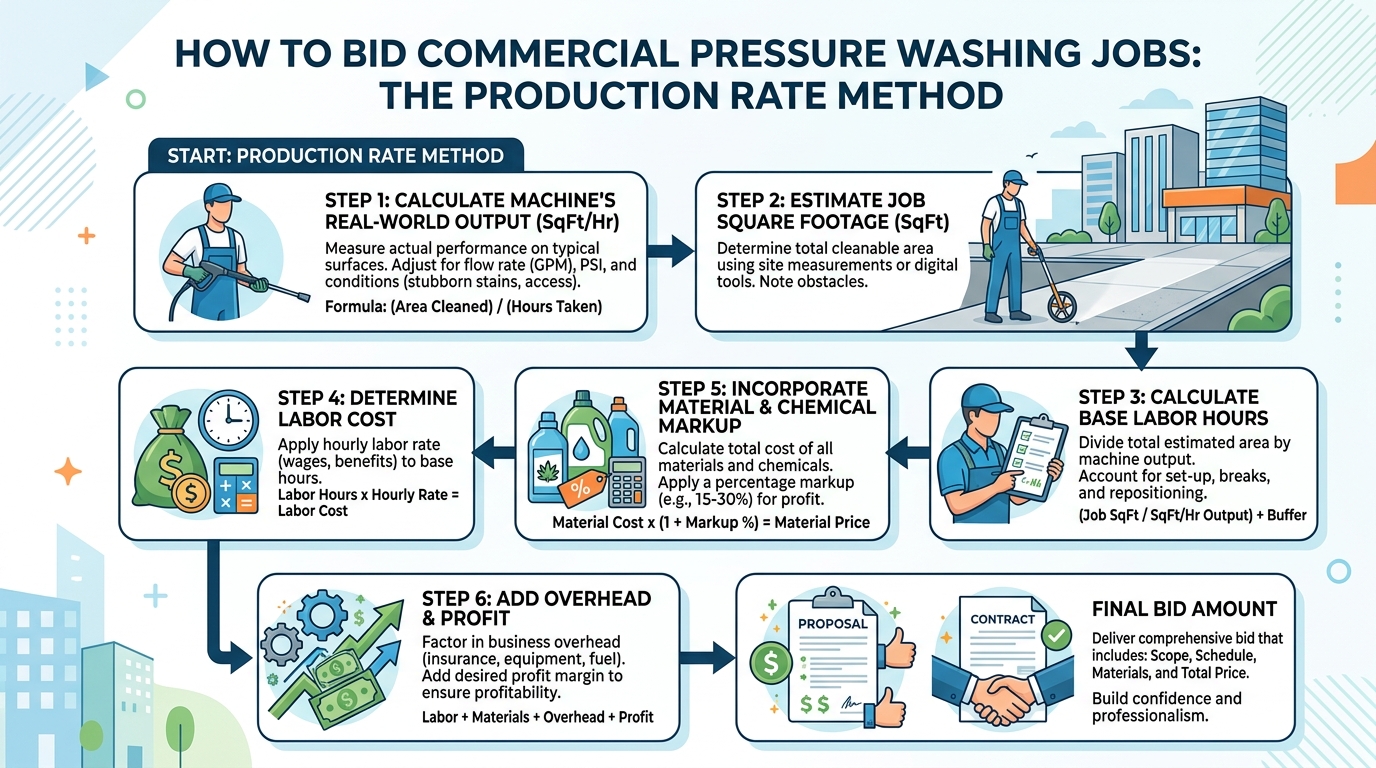 HOW TO BID COMMERCIAL PRESSURE WASHING JOBS: THE PRODUCTION RATE METHOD

START: PRODUCTION RATE METHOD

STEP 1: CALCULATE MACHINE'S REAL-WORLD OUTPUT (SqFt/Hr)
Measure actual performance on typical surfaces. Adjust for flow rate (GPM), PSI, and conditions (stubborn stains, access).
Formula: (Area Cleaned) / (Hours Taken)

STEP 2: ESTIMATE JOB SQUARE FOOTAGE (SqFt)
Determine total cleanable area using site measurements or digital tools. Note obstacles.

STEP 3: CALCULATE BASE LABOR HOURS
Divide total estimated area by machine output.
Account for set-up, breaks, and repositioning.
(Job SqFt / SqFt/Hr Output) + Buffer

STEP 5: INCORPORATE MATERIAL & CHEMICAL MARKUP
Calculate total cost of all materials and chemicals.
Apply a percentage markup (e.g., 15-30%) for profit.
Material Cost x (1 + Markup %) = Material Price

STEP 4: DETERMINE LABOR COST
Apply hourly labor rate (wages, benefits) to base hours.
Labor Hours x Hourly Rate = Labor Cost

STEP 6: ADD OVERHEAD & PROFIT
Factor in business overhead (insurance, equipment, fuel). Add desired profit margin to ensure profitability.
Labor + Materials + Overhead + Profit

PROPOSAL

CONTRACT

FINAL BID AMOUNT
Deliver comprehensive bid that includes: Scope, Schedule, Materials, and Total Price.
Build confidence and professionalism.